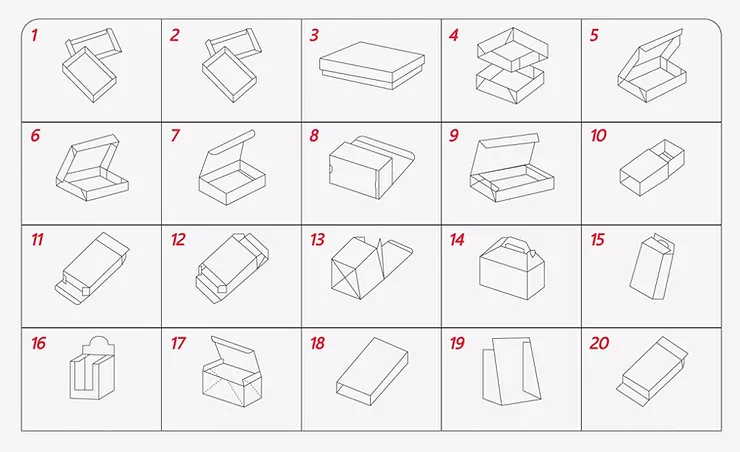 | 1 | 2 | 3 | 4 | 5 |
|---|---|---|---|---|
| 6 | 7 | 8 | 9 | 10 |
| 11 | 12 | 13 | 14 | 15 |
| 16 | 17 | 18 | 19 | 20 |